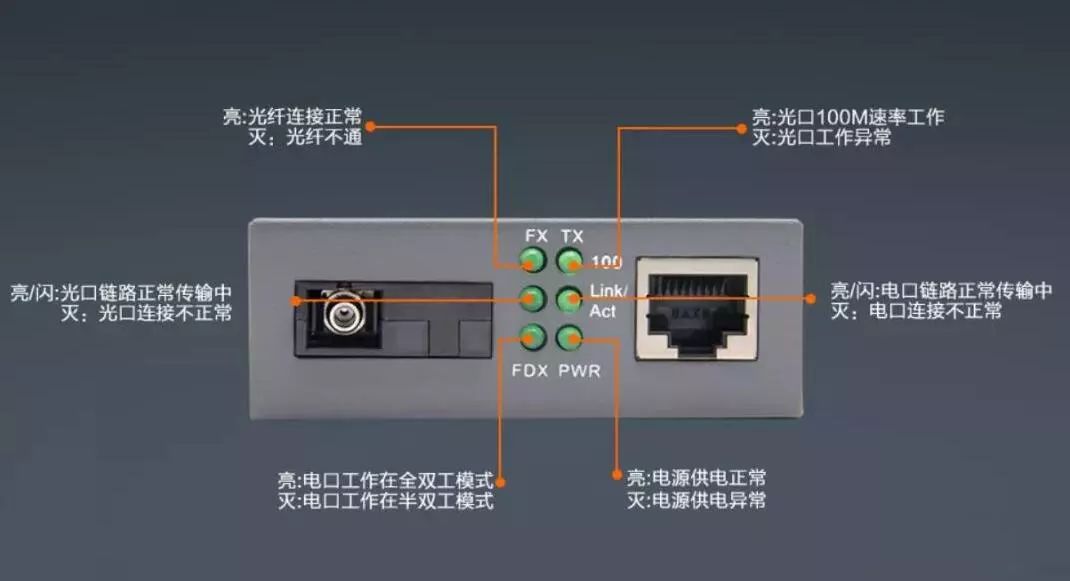 亮:光纤连接正常
灭：光纤不通

亮:光口100M速率工作
灭:光口工作异常

FX TX
100
Link/
Act
FDX PWR

亮/闪:光口链路正常传输中
灭：光口连接不正常

亮/闪:电口链路正常传输中
灭：电口连接不正常

亮:电口工作在全双工模式
灭:电口工作在半双工模式

亮:电源供电正常
灭:电源供电异常